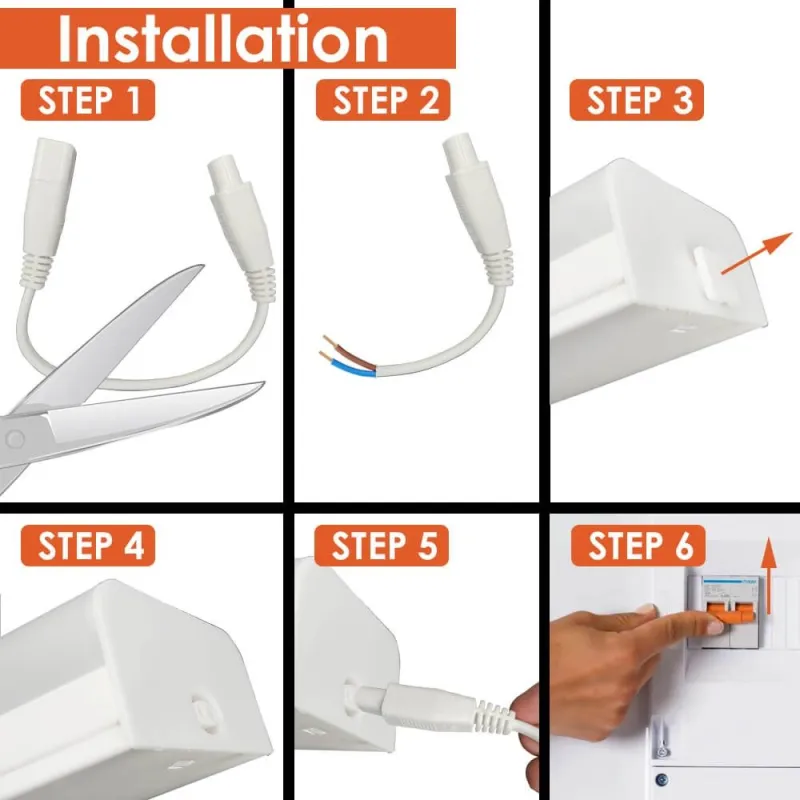 Installation

STEP 1

STEP 2

STEP 3

STEP 4

STEP 5

STEP 6