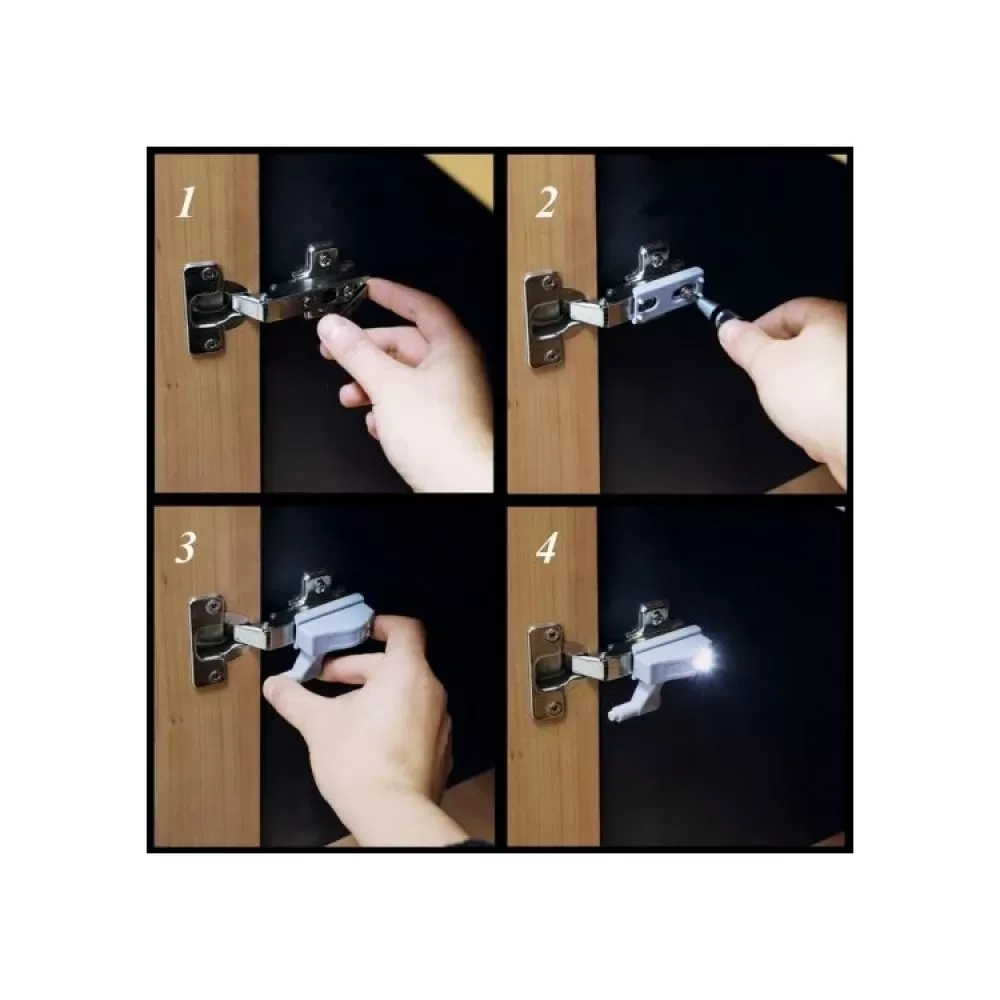 1

2

3

4